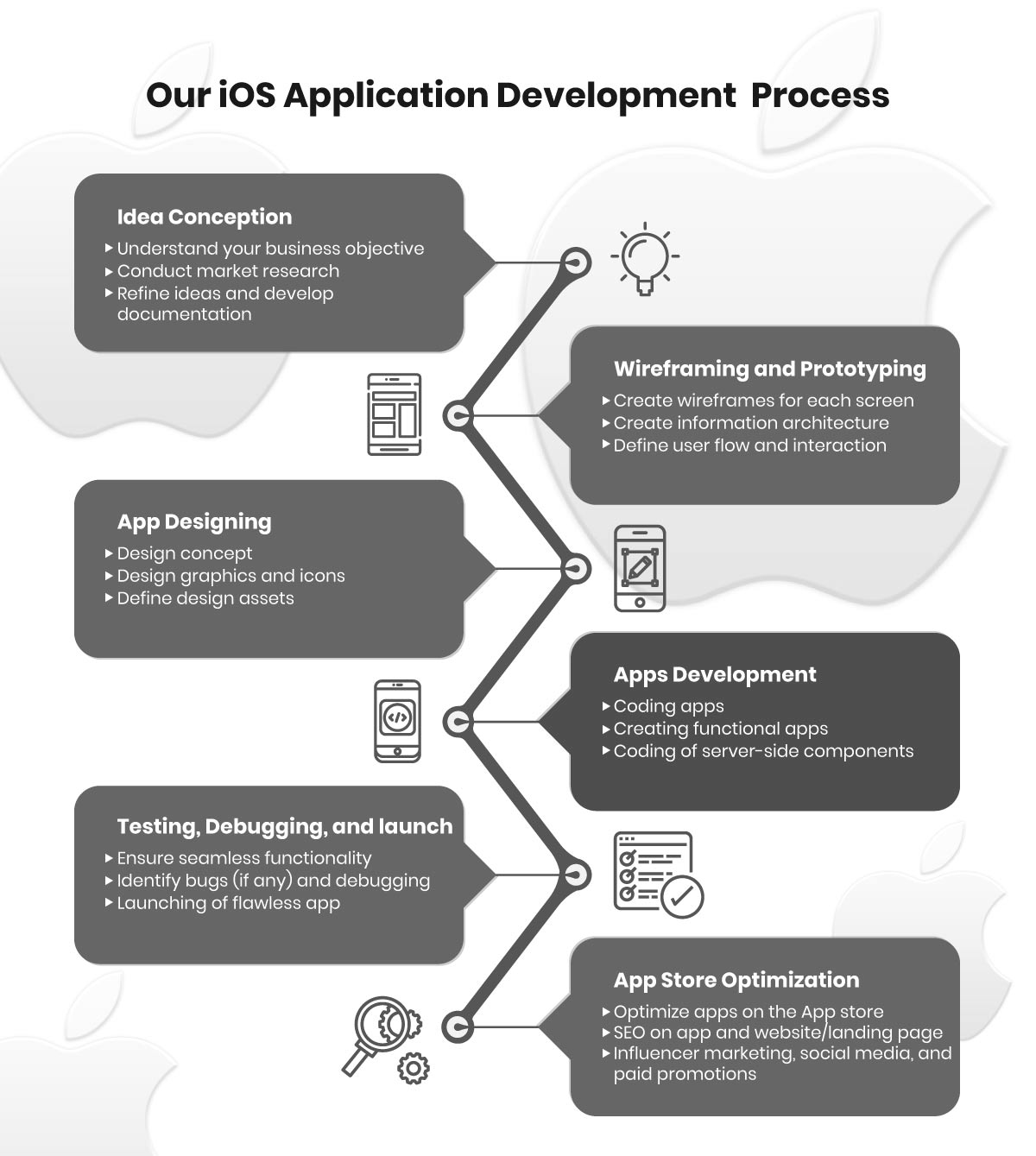 Our iOS Application Development Process

Idea Conception
▸ Understand your business objective
▸ Conduct market research
▸ Refine ideas and develop documentation

Wireframing and Prototyping
▸ Create wireframes for each screen
▸ Create information architecture
▸ Define user flow and interaction

App Designing
▸ Design concept
▸ Design graphics and icons
▸ Define design assets

Apps Development
▸ Coding apps
▸ Creating functional apps
▸ Coding of server-side components

Testing, Debugging, and launch
▸ Ensure seamless functionality
▸ Identify bugs (if any) and debugging
▸ Launching of flawless app

App Store Optimization
▸ Optimize apps on the App store
▸ SEO on app and website/landing page
▸ Influencer marketing, social media, and paid promotions